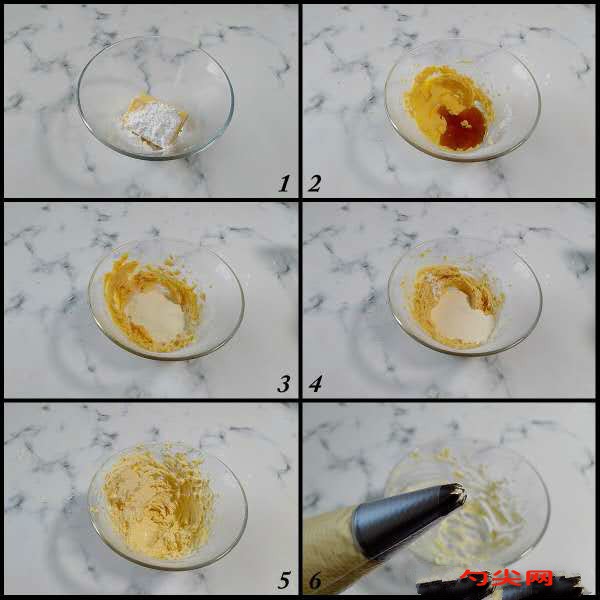 1
2
3
4
5
6
勺尖网