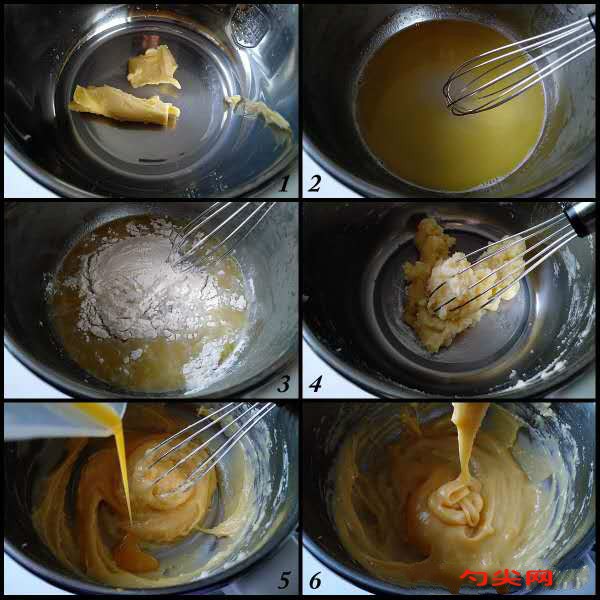 1
2
3
4
5
6
勺尖网