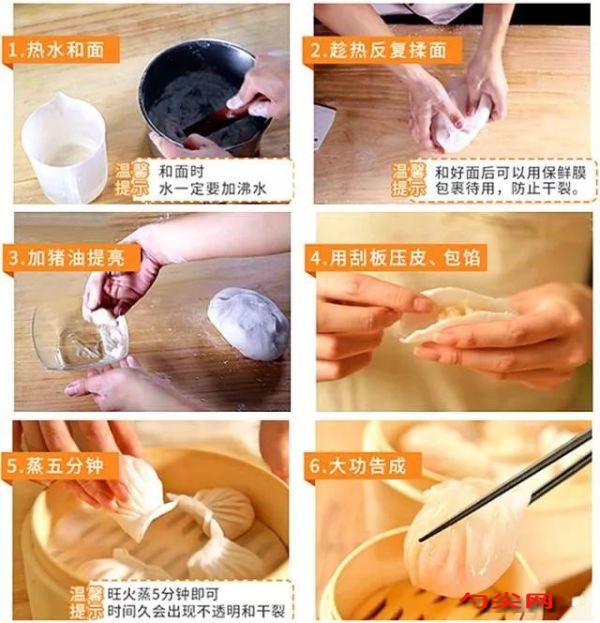 1.热水和面

温馨提示 和面时
水一定要加沸水

2.趁热反复揉面

温馨提示 和好面后可以用保鲜膜包裹待用，防止干裂。

3.加猪油提亮

4.用刮板压皮、包馅

5.蒸五分钟

温馨提示 旺火蒸5分钟即可
时间久会出现不透明和干裂

6.大功告成

勺尖网